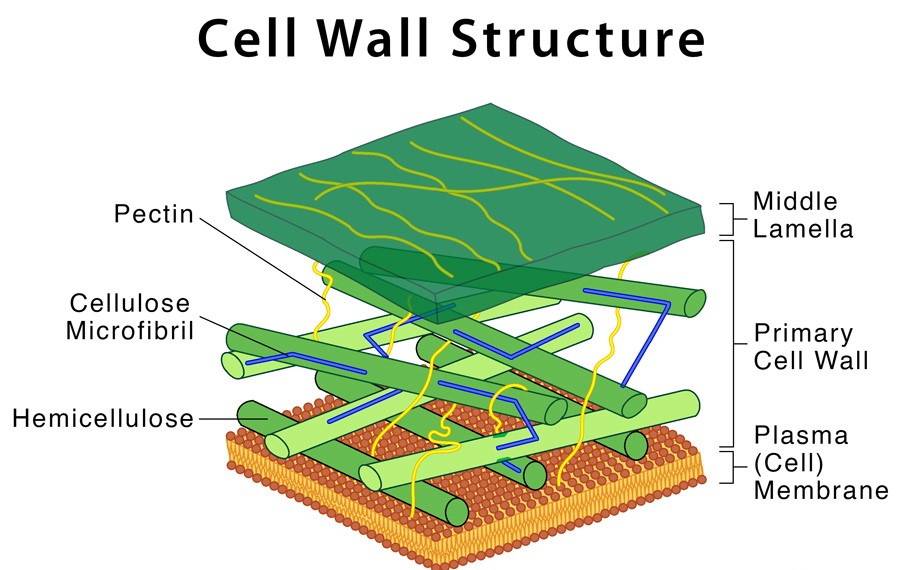 Cell Wall Structure

Pectin

Cellulose Microfibril

Hemicellulose

Middle Lamella

Primary Cell Wall

Plasma (Cell) Membrane